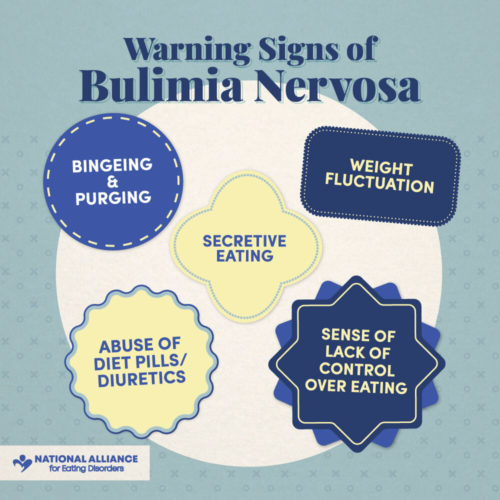 Warning Signs of
Bulimia Nervosa

BINGEING & PURGING

WEIGHT FLUCTUATION

SECRETIVE EATING

ABUSE OF DIET PILLS/ DIURETICS

SENSE OF LACK OF CONTROL OVER EATING

NATIONAL ALLIANCE
for Eating Disorders